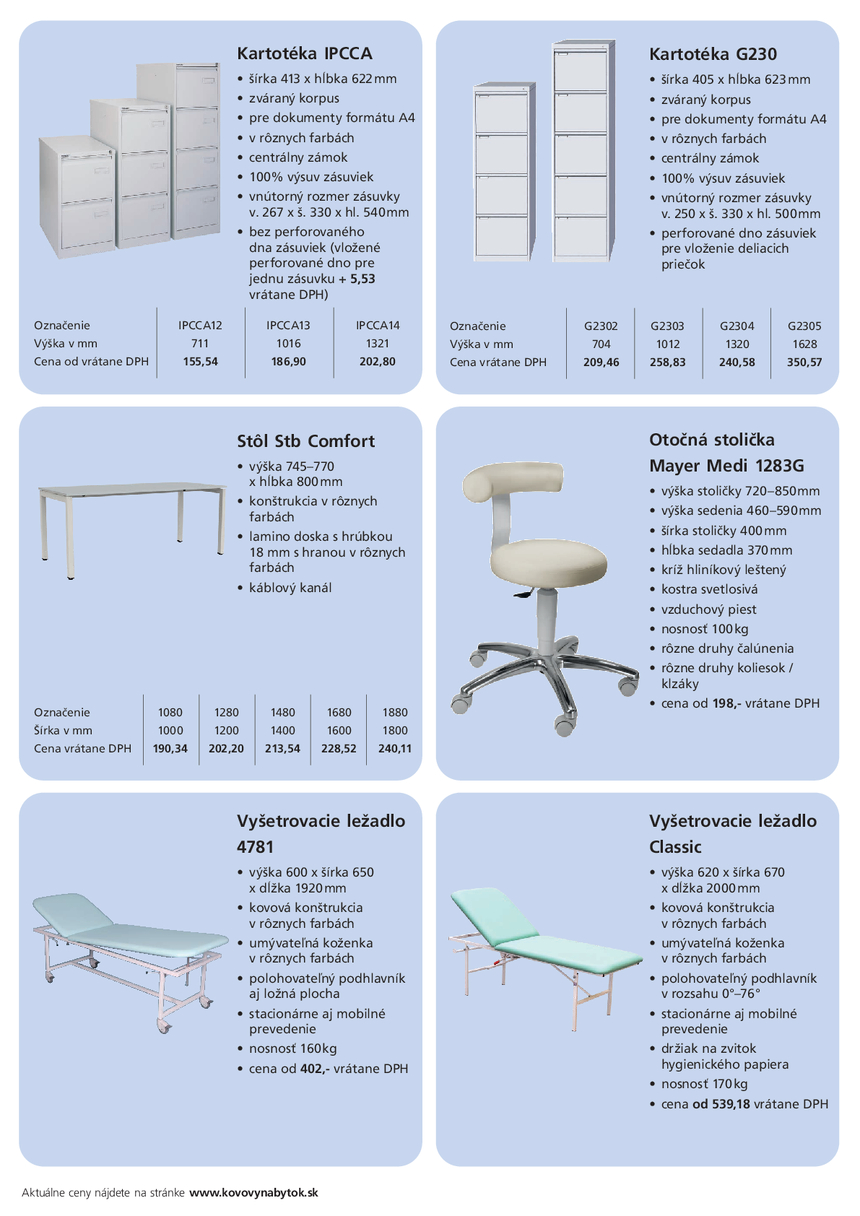 Kartotéka IPCCA
• šírka 413 x hĺbka 622 mm
• zváraný korpus
• pre dokumenty formátu A4
• v rôznych farbách
• centrálny zámok
• 100% výsuv zásuviek
• vnútorný rozmer zásuvky v. 267 x š. 330 x hl. 540 mm
• bez perforovaného dna zásuviek (vložené perforované dno pre jednu zásuvku + 5,53 vrátane DPH)

| Označenie | IPCCA12 | IPCCA13 | IPCCA14 |
|---|---|---|---|
| Výška v mm | 711 | 1016 | 1321 |
| Cena od vrátane DPH | 155,54 | 186,90 | 202,80 |

Kartotéka G230
• šírka 405 x hĺbka 623 mm
• zváraný korpus
• pre dokumenty formátu A4
• v rôznych farbách
• centrálny zámok
• 100% výsuv zásuviek
• vnútorný rozmer zásuvky v. 250 x š. 330 x hl. 500 mm
• perforované dno zásuviek pre vloženie deliacich priečok

| Označenie | G2302 | G2303 | G2304 | G2305 |
|---|---|---|---|---|
| Výška v mm | 704 | 1012 | 1320 | 1628 |
| Cena vrátane DPH | 209,46 | 258,83 | 240,58 | 350,57 |

Stôl Stb Comfort
• výška 745–770 x hĺbka 800 mm
• konštrukcia v rôznych farbách
• lamino doska s hrúbkou 18 mm s hranou v rôznych farbách
• káblový kanál

| Označenie | 1080 | 1280 | 1480 | 1680 | 1880 |
|---|---|---|---|---|---|
| Šírka v mm | 1000 | 1200 | 1400 | 1600 | 1800 |
| Cena vrátane DPH | 190,34 | 202,20 | 213,54 | 228,52 | 240,11 |

Otočná stolička Mayer Medi 1283G
• výška stoličky 720–850 mm
• výška sedenia 460–590 mm
• šírka stoličky 400 mm
• hĺbka sedadla 370 mm
• kríž hliníkový leštený
• kostra svetlosivá
• vzduchový piest
• nosnosť 100 kg
• rôzne druhy čalúnenia
• rôzne druhy koliesok / klzáky
• cena od 198,- vrátane DPH

Vyšetrovacie ležadlo 4781
• výška 600 x šírka 650 x dĺžka 1920 mm
• kovová konštrukcia v rôznych farbách
• umývateľná koženka v rôznych farbách
• polohovateľný podhlavník aj ložná plocha
• stacionárne aj mobilné prevedenie
• nosnosť 160 kg
• cena od 402,- vrátane DPH

Vyšetrovacie ležadlo Classic
• výška 620 x šírka 670 x dĺžka 2000 mm
• kovová konštrukcia v rôznych farbách
• umývateľná koženka v rôznych farbách
• polohovateľný podhlavník v rozsahu 0°–76°
• stacionárne aj mobilné prevedenie
• držiak na zvitok hygienického papiera
• nosnosť 170 kg
• cena od 539,18 vrátane DPH

Aktuálne ceny nájdete na stránke www.kovovynabytok.sk