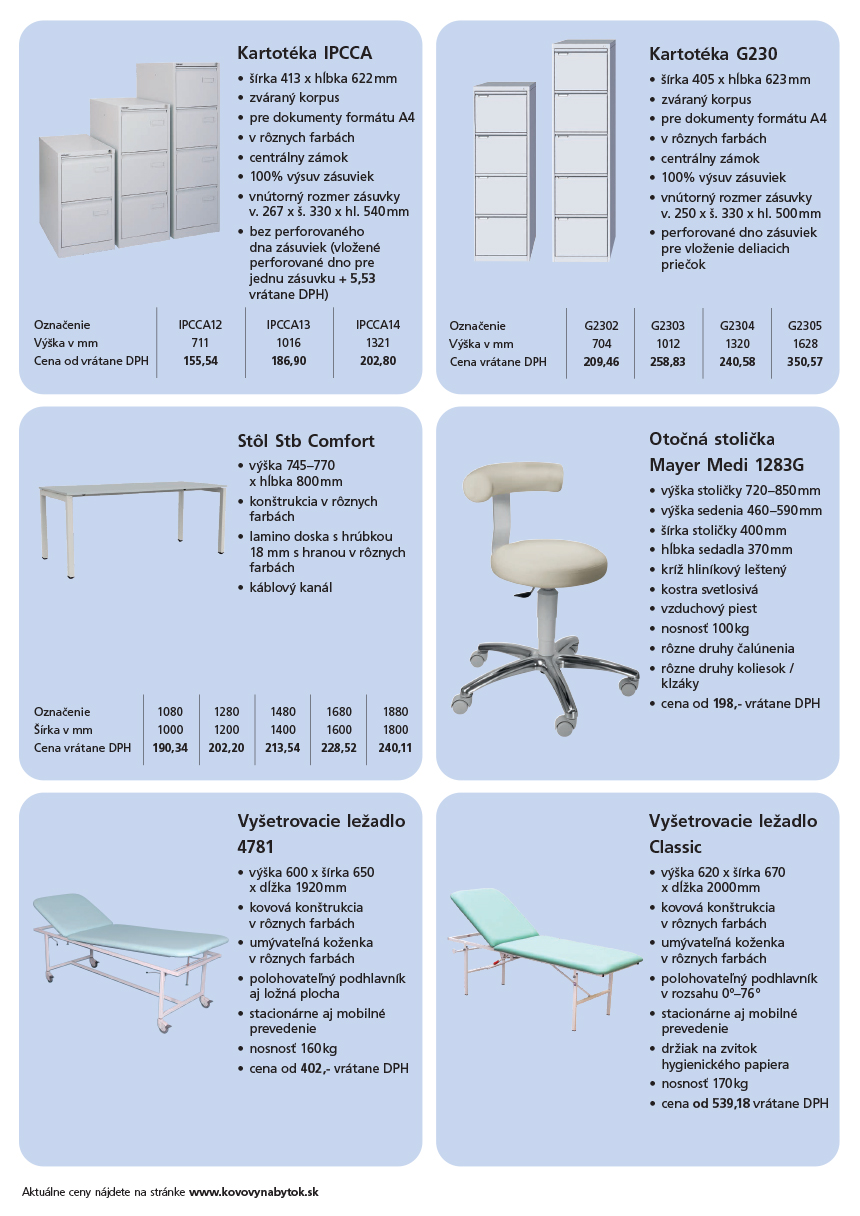 Kartotéka IPCCA
• šírka 413 x hĺbka 622 mm
• zváraný korpus
• pre dokumenty formátu A4
• v rôznych farbách
• centrálny zámok
• 100% výsuv zásuviek
• vnútorný rozmer zásuvky v. 267 x š. 330 x hl. 540 mm
• bez perforovaného dna zásuviek (vložené perforované dno pre jednu zásuvku + 5,53 vrátane DPH)

| Označenie | IPCCA12 | IPCCA13 | IPCCA14 |
|---|---|---|---|
| Výška v mm | 711 | 1016 | 1321 |
| Cena od vrátane DPH | 155,54 | 186,90 | 202,80 |

Kartotéka G230
• šírka 405 x hĺbka 623 mm
• zváraný korpus
• pre dokumenty formátu A4
• v rôznych farbách
• centrálny zámok
• 100% výsuv zásuviek
• vnútorný rozmer zásuvky v. 250 x š. 330 x hl. 500 mm
• perforované dno zásuviek pre vloženie deliacich priečok

| Označenie | G2302 | G2303 | G2304 | G2305 |
|---|---|---|---|---|
| Výška v mm | 704 | 1012 | 1320 | 1628 |
| Cena vrátane DPH | 209,46 | 258,83 | 240,58 | 350,57 |

Stôl Stb Comfort
• výška 745–770 x hĺbka 800 mm
• konštrukcia v rôznych farbách
• lamino doska s hrúbkou 18 mm s hranou v rôznych farbách
• káblový kanál

| Označenie | 1080 | 1280 | 1480 | 1680 | 1880 |
|---|---|---|---|---|---|
| Šírka v mm | 1000 | 1200 | 1400 | 1600 | 1800 |
| Cena vrátane DPH | 190,34 | 202,20 | 213,54 | 228,52 | 240,11 |

Otočná stolička Mayer Medi 1283G
• výška stoličky 720–850 mm
• výška sedenia 460–590 mm
• šírka stoličky 400 mm
• hĺbka sedadla 370 mm
• kríž hliníkový leštený
• kostra svetlosivá
• vzduchový piest
• nosnosť 100 kg
• rôzne druhy čalúnenia
• rôzne druhy koliesok / klzáky
• cena od 198,- vrátane DPH

Vyšetrovacie ležadlo 4781
• výška 600 x šírka 650 x dĺžka 1920 mm
• kovová konštrukcia v rôznych farbách
• umývateľná koženka v rôznych farbách
• polohovateľný podhlavník aj ložná plocha
• stacionárne aj mobilné prevedenie
• nosnosť 160 kg
• cena od 402,- vrátane DPH

Vyšetrovacie ležadlo Classic
• výška 620 x šírka 670 x dĺžka 2000 mm
• kovová konštrukcia v rôznych farbách
• umývateľná koženka v rôznych farbách
• polohovateľný podhlavník v rozsahu 0°–76°
• stacionárne aj mobilné prevedenie
• držiak na zvitok hygienického papiera
• nosnosť 170 kg
• cena od 539,18 vrátane DPH

Aktuálne ceny nájdete na stránke www.kovovynabytok.sk