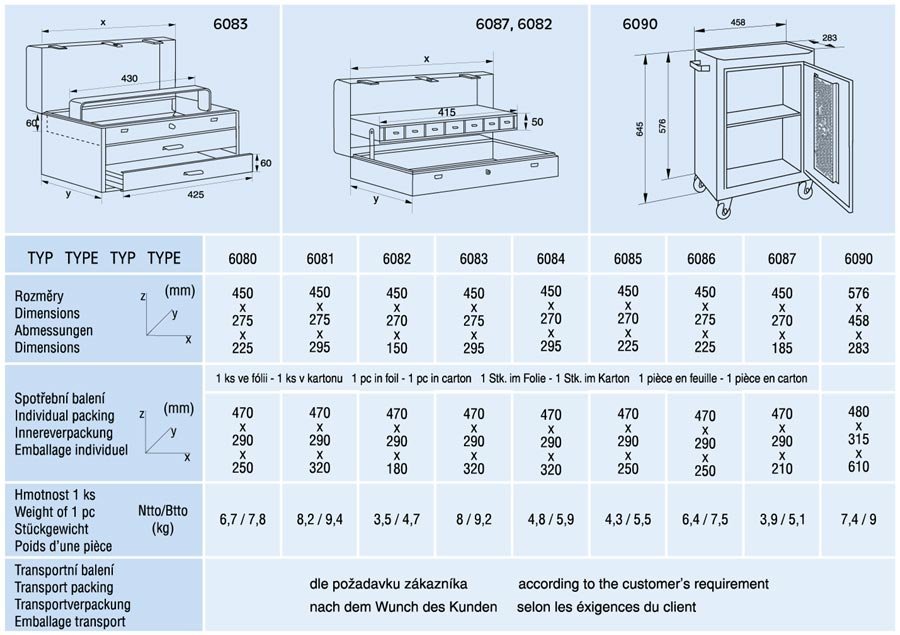 6083

x

430

60

60

y

425

6087, 6082

x

415

50

y

6090

458

283

645

576

| TYP TYPE TYP TYPE | 6080 | 6081 | 6082 | 6083 | 6084 | 6085 | 6086 | 6087 | 6090 |
|---|---|---|---|---|---|---|---|---|---|
| Rozměry Dimensions Abmessungen Dimensions (mm) z y x | 450 x 275 x 225 | 450 x 275 x 295 | 450 x 270 x 150 | 450 x 275 x 295 | 450 x 270 x 295 | 450 x 270 x 225 | 450 x 275 x 225 | 450 x 270 x 185 | 576 x 458 x 283 |
| | 1 ks ve fólii - 1 ks v kartonu 1 pc in foil - 1 pc in carton 1 Stk. im Folie - 1 Stk. im Karton 1 pièce en feuille - 1 pièce en carton | | | | | | | | |
| Spotřební balení Individual packing Innereverpackung Emballage individuel (mm) z y x | 470 x 290 x 250 | 470 x 290 x 320 | 470 x 290 x 180 | 470 x 290 x 320 | 470 x 290 x 320 | 470 x 290 x 250 | 470 x 290 x 250 | 470 x 290 x 210 | 480 x 315 x 610 |
| Hmotnost 1 ks Weight of 1 pc Stückgewicht Poids d'une pièce Ntto/Btto (kg) | 6,7 / 7,8 | 8,2 / 9,4 | 3,5 / 4,7 | 8 / 9,2 | 4,8 / 5,9 | 4,3 / 5,5 | 6,4 / 7,5 | 3,9 / 5,1 | 7,4 / 9 |
| Transportní balení Transport packing Transportverpackung Emballage transport | dle požadavku zákazníka according to the customer's requirement nach dem Wunch des Kunden selon les éxigences du client | | | | | | | | |