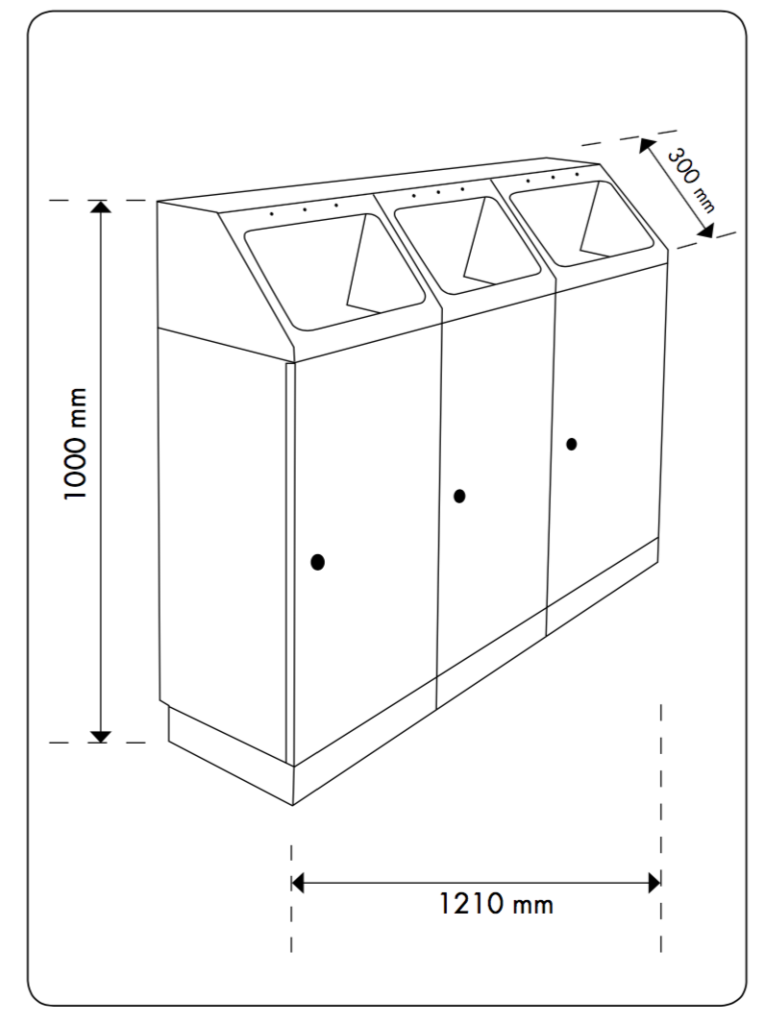 300 mm

1000 mm

1210 mm