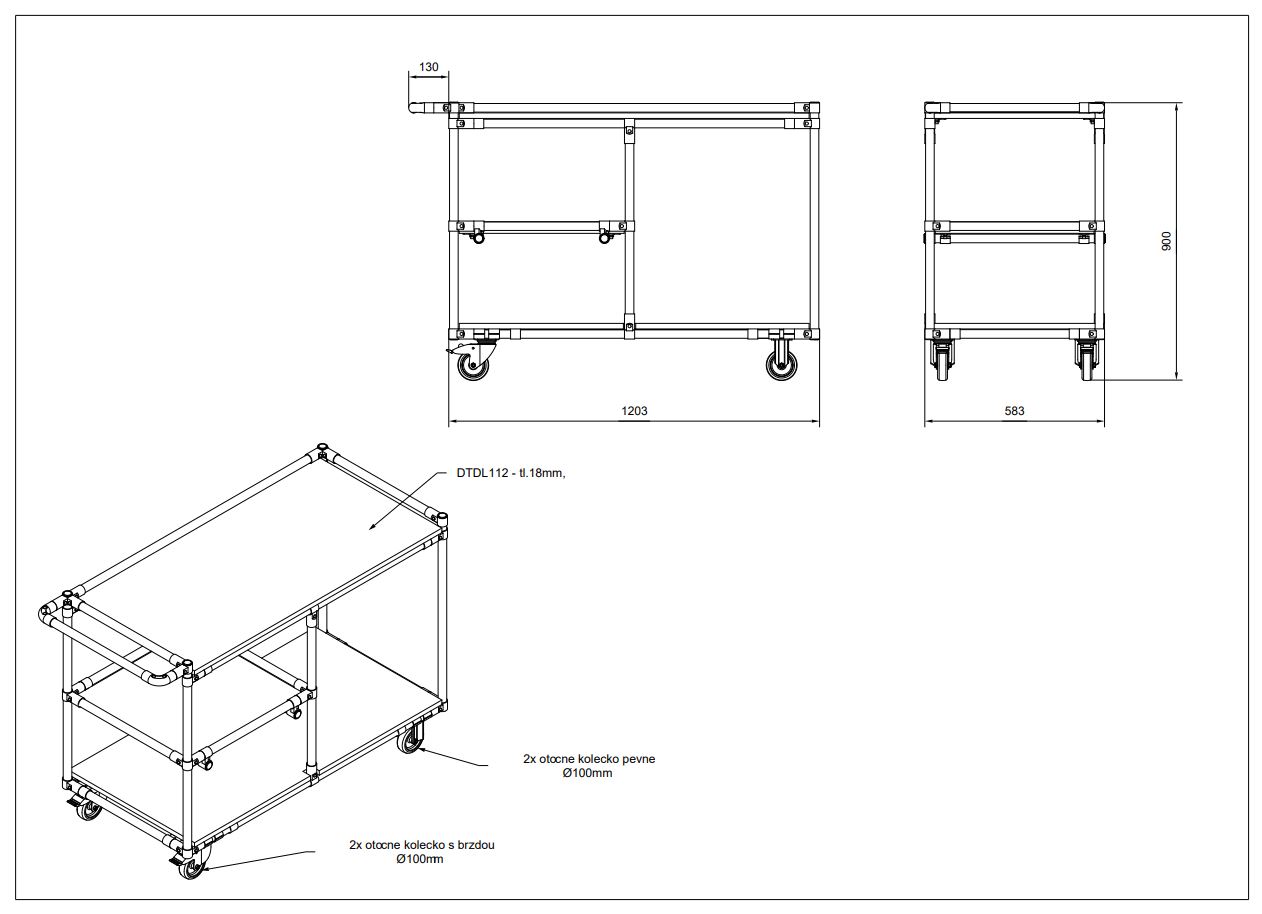 130

900

1203

583

DTDL112 - tl.18mm,

2x otocne kolecko pevne
Ø100mm

2x otocne kolecko s brzdou
Ø100mm